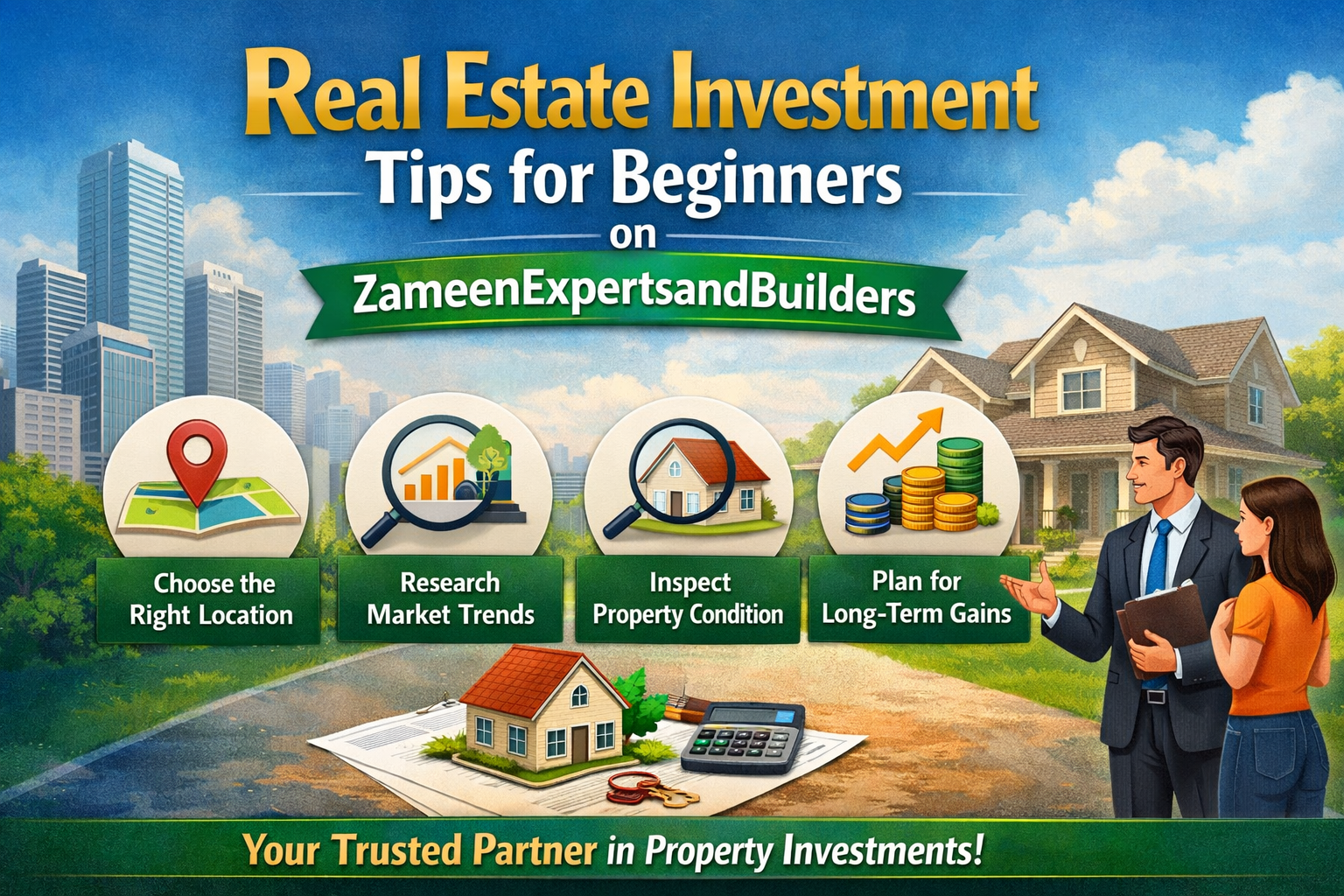 Real Estate Investment
Tips for Beginners
on
ZameenExpertsandBuilders

Choose the Right Location

Research Market Trends

Inspect Property Condition

Plan for Long-Term Gains

Your Trusted Partner in Property Investments!